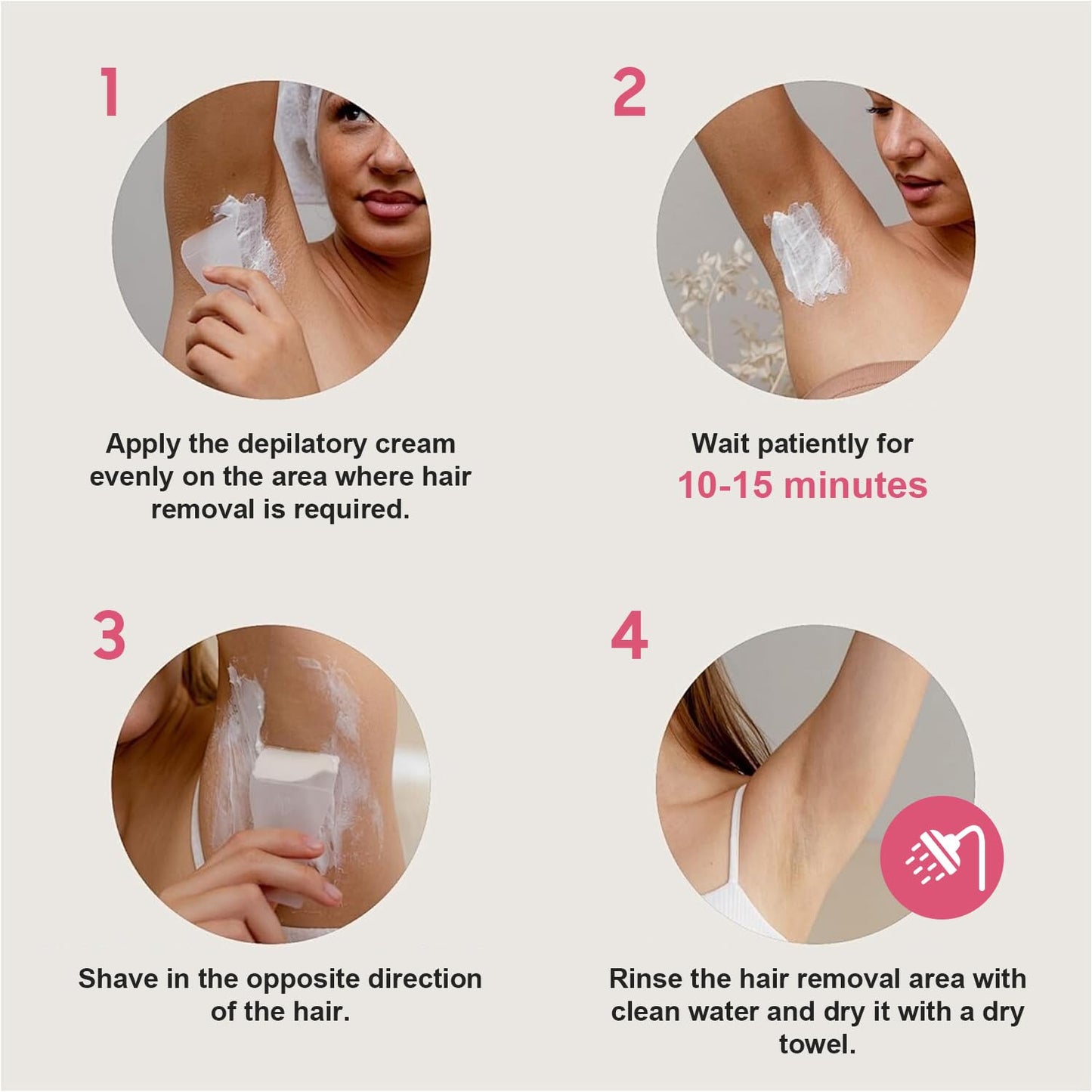 1

Apply the depilatory cream evenly on the area where hair removal is required.

2

Wait patiently for
10-15 minutes

3

Shave in the opposite direction of the hair.

4

Rinse the hair removal area with clean water and dry it with a dry towel.